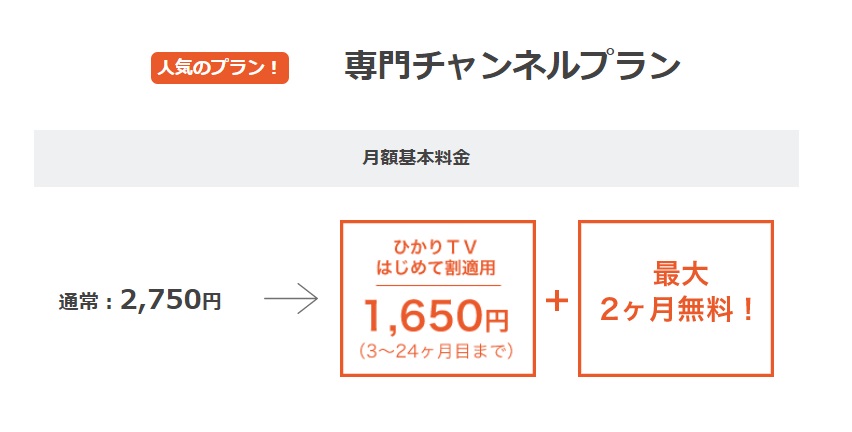 人気のプラン！ 専門チャンネルプラン

月額基本料金

通常：2,750円

→

ひかりＴＶ
はじめて割適用

1,650円
（3～24ヶ月目まで）

＋

最大
2ヶ月無料！