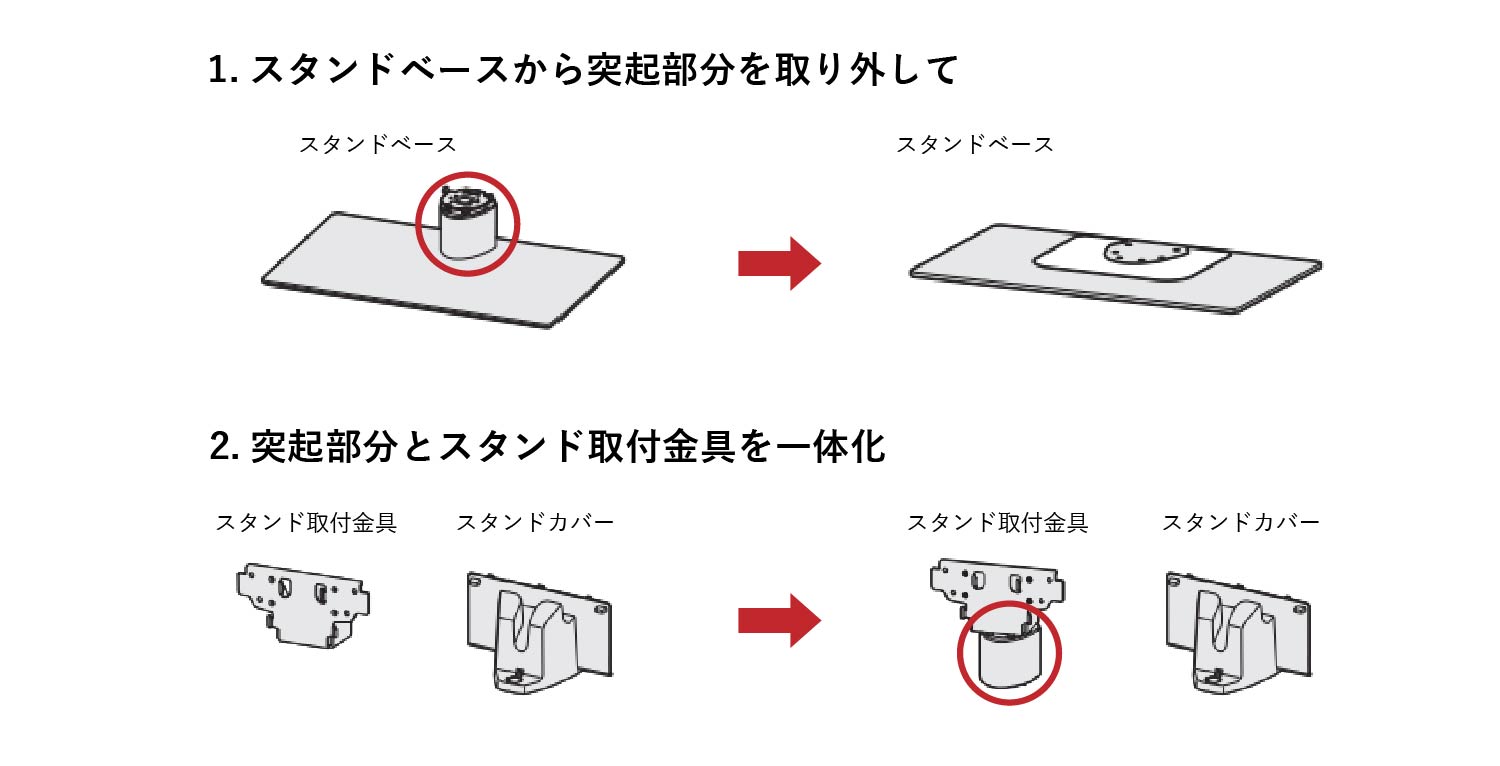 1. スタンドベースから突起部分を取り外して

スタンドベース

スタンドベース

2. 突起部分とスタンド取付金具を一体化

スタンド取付金具

スタンドカバー

スタンド取付金具

スタンドカバー