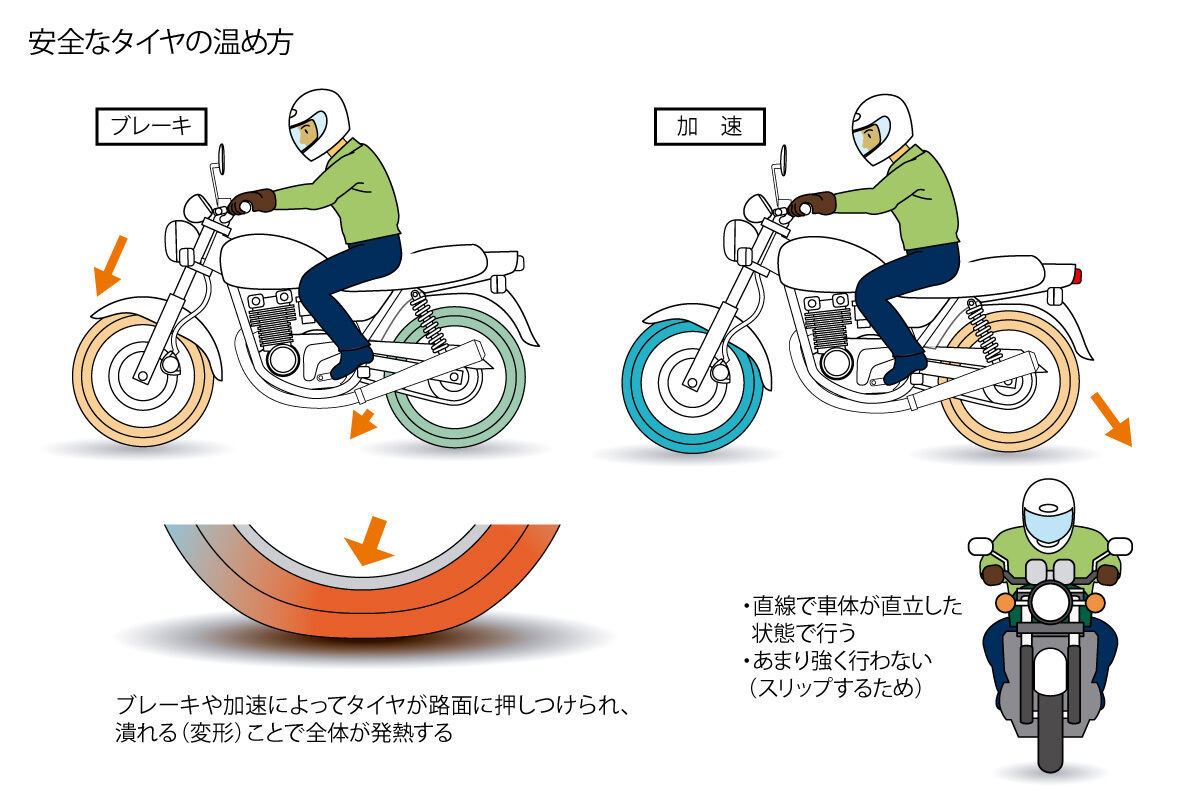 安全なタイヤの温め方

ブレーキ

加　速

ブレーキや加速によってタイヤが路面に押しつけられ、潰れる（変形）ことで全体が発熱する

・直線で車体が直立した状態で行う
・あまり強く行わない（スリップするため）