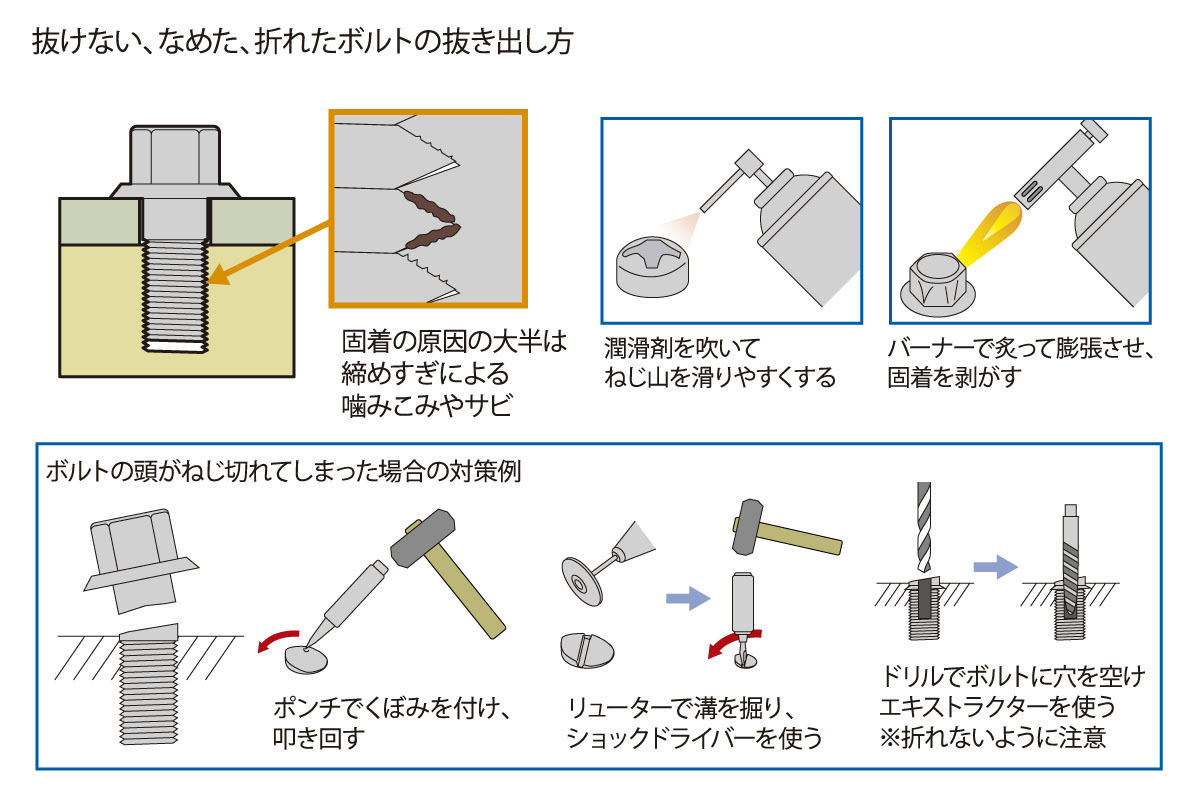 抜けない、なめた、折れたボルトの抜き出し方

固着の原因の大半は締めすぎによる噛みこみやサビ

潤滑剤を吹いてねじ山を滑りやすくする

バーナーで炙って膨張させ、固着を剥がす

ボルトの頭がねじ切れてしまった場合の対策例

ポンチでくぼみを付け、叩き回す

リューターで溝を掘り、ショックドライバーを使う

ドリルでボルトに穴を空けエキストラクターを使う
※折れないように注意