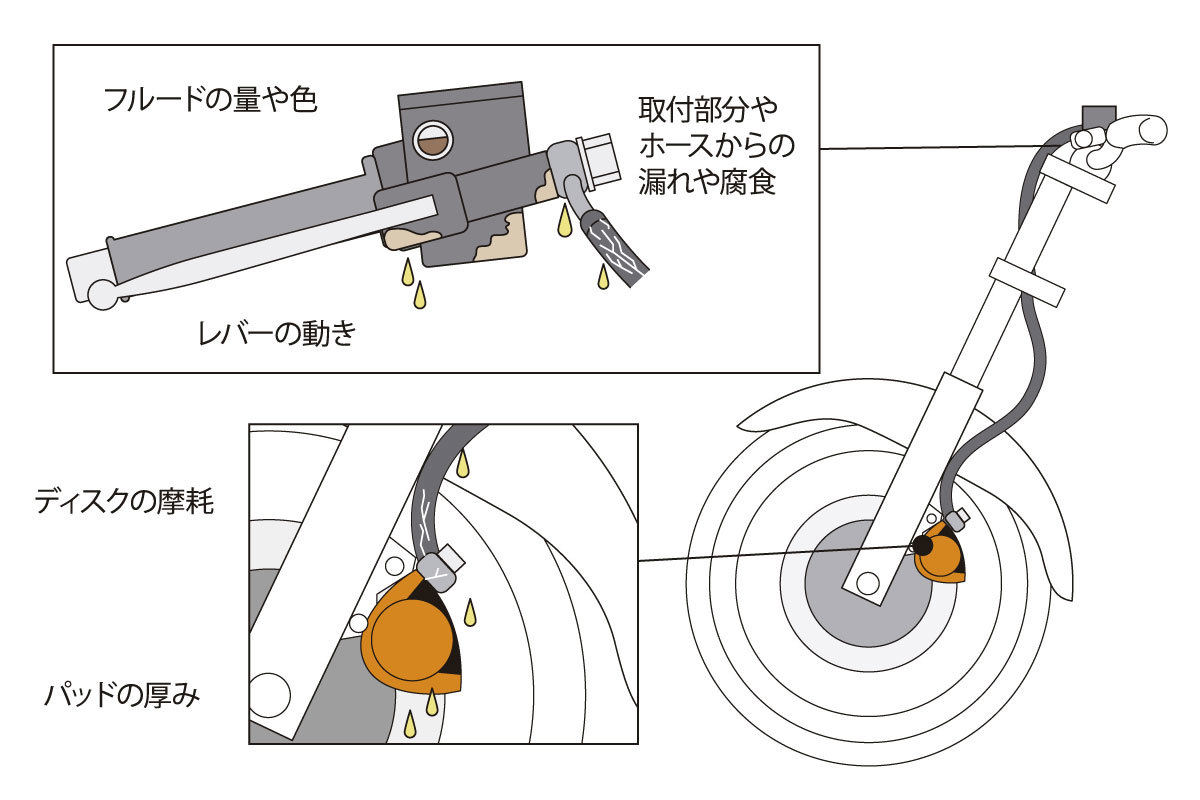 フルードの量や色

取付部分やホースからの漏れや腐食

レバーの動き

ディスクの摩耗

パッドの厚み