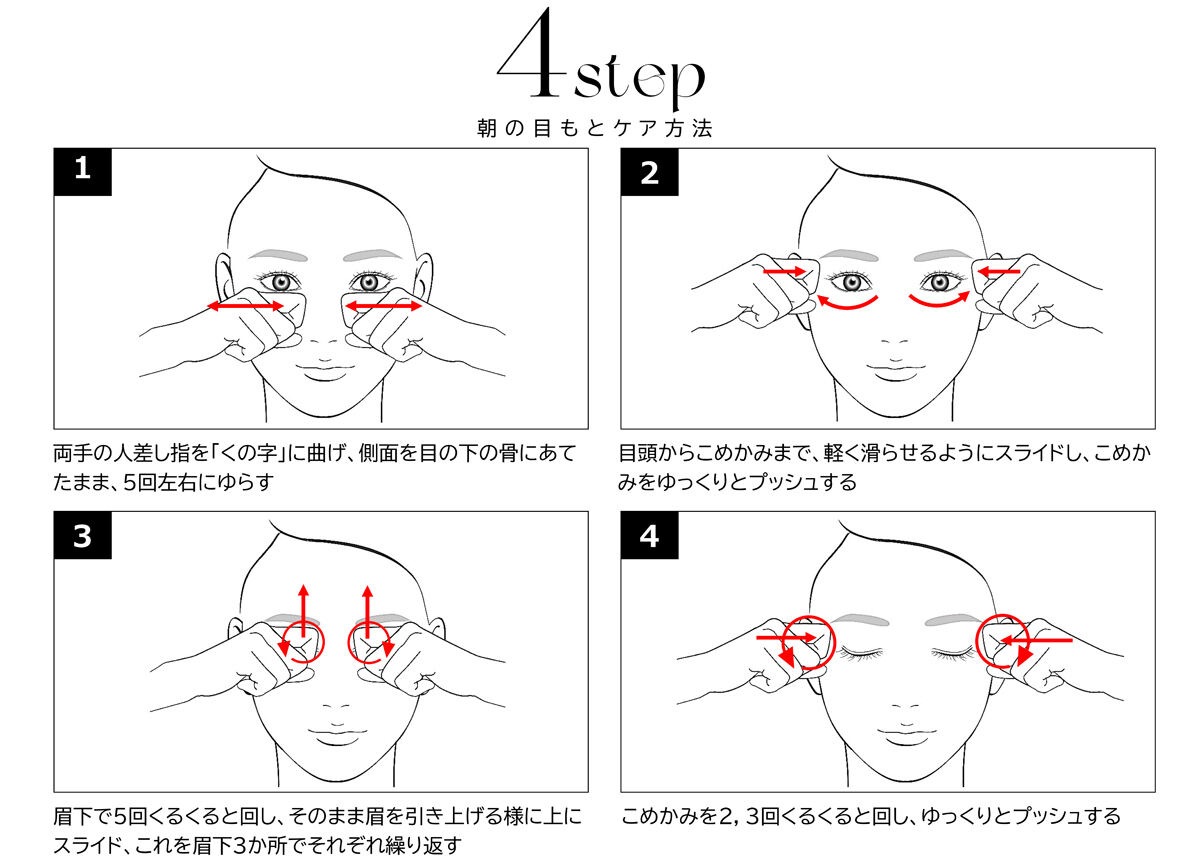 4step

朝の目もとケア方法

1

両手の人差し指を「くの字」に曲げ、側面を目の下の骨にあてたまま、5回左右にゆらす

2

目頭からこめかみまで、軽く滑らせるようにスライドし、こめかみをゆっくりとプッシュする

3

眉下で5回くるくると回し、そのまま眉を引き上げる様に上にスライド、これを眉下3か所でそれぞれ繰り返す

4

こめかみを2，3回くるくると回し、ゆっくりとプッシュする