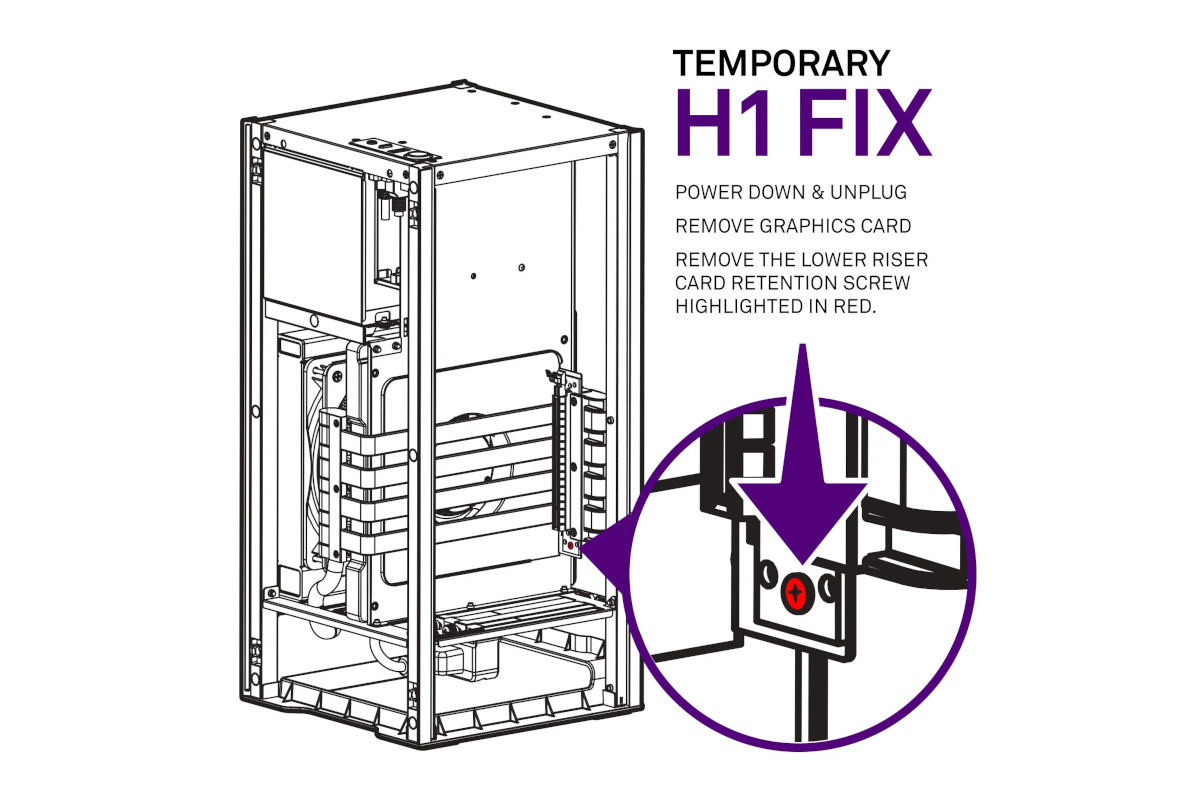 TEMPORARY
H1 FIX

POWER DOWN & UNPLUG

REMOVE GRAPHICS CARD

REMOVE THE LOWER RISER CARD RETENTION SCREW HIGHLIGHTED IN RED.