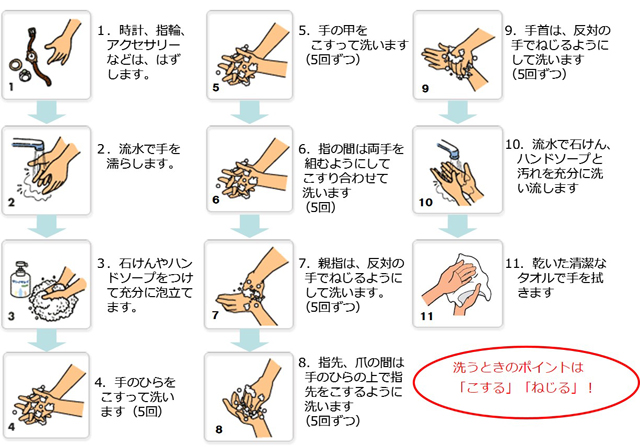 1

1．時計、指輪、アクセサリーなどは、はずします。

2

2．流水で手を濡らします。

3

3．石けんやハンドソープをつけて充分に泡立てます。

4

4．手のひらをこすって洗います（5回）

5

5．手の甲をこすって洗います（5回ずつ）

6

6．指の間は両手を組むようにしてこすり合わせて洗います（5回）

7

7．親指は、反対の手でねじるようにして洗います。（5回ずつ）

8

8．指先、爪の間は手のひらの上で指先をこするように洗います（5回ずつ）

9

9．手首は、反対の手でねじるようにして洗います（5回ずつ）

10

10．流水で石けん、ハンドソープと汚れを充分に洗い流します

11

11．乾いた清潔なタオルで手を拭きます

洗うときのポイントは「こする」「ねじる」！